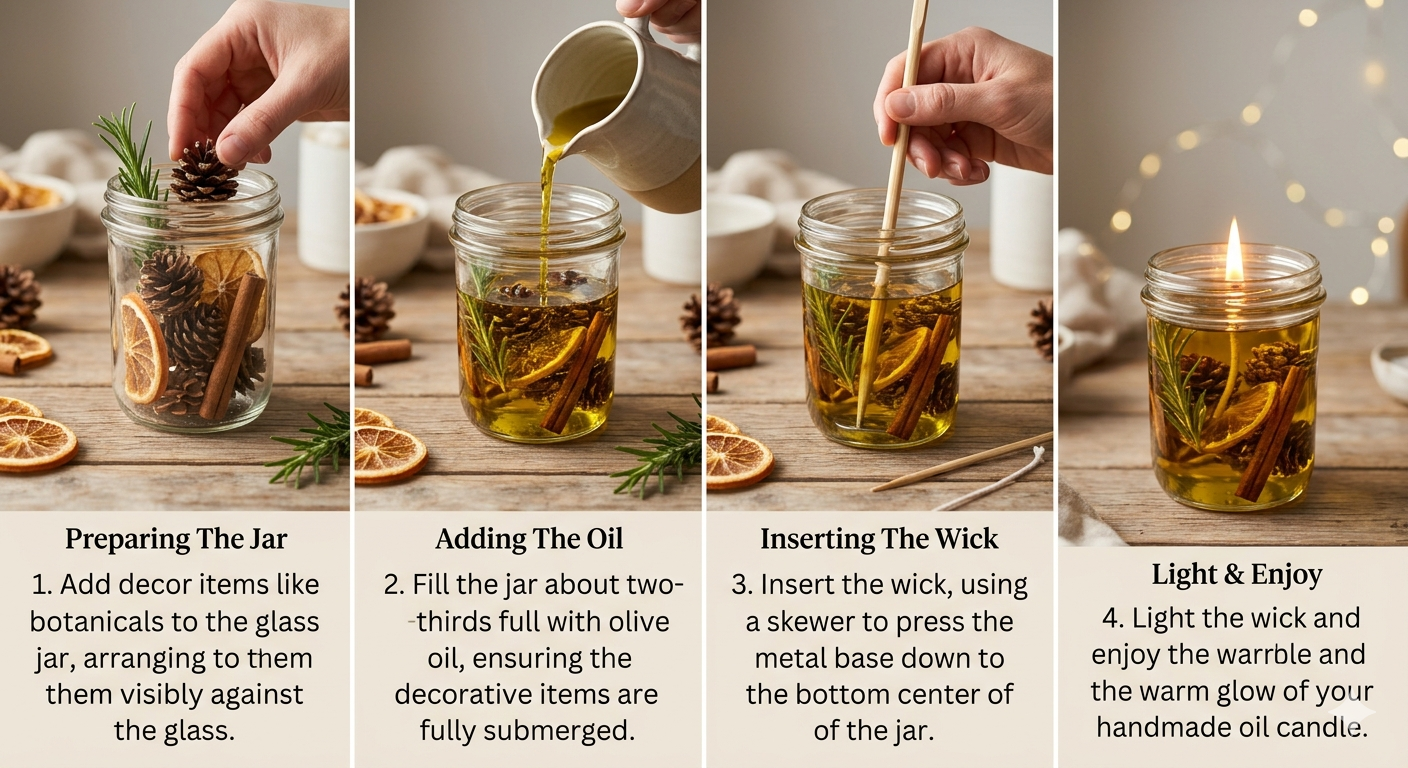 Preparing The Jar

1. Add decor items like botanicals to the glass jar, arranging to them them visibly against the glass.

Adding The Oil

2. Fill the jar about two--thirds full with olive oil, ensuring the decorative items are fully submerged.

Inserting The Wick

3. Insert the wick, using a skewer to press the metal base down to the bottom center of of the jar.

Light & Enjoy

4. Light the wick and enjoy the warrble and the warm glow of your handmade oil candle.